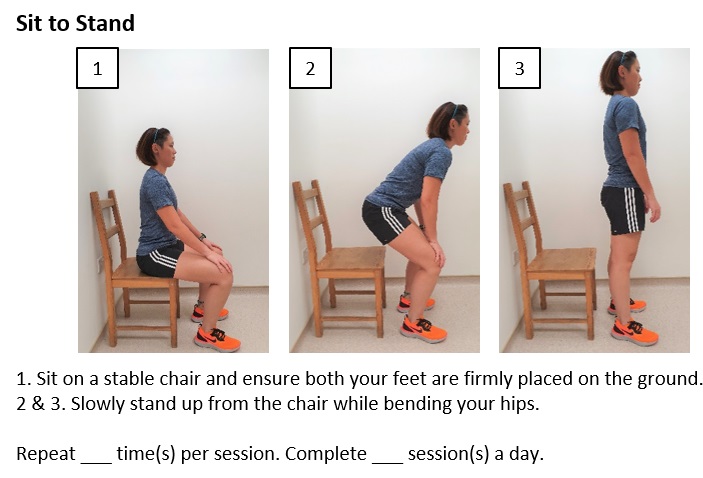 Sit to Stand

1

2

3

1. Sit on a stable chair and ensure both your feet are firmly placed on the ground.
2 & 3. Slowly stand up from the chair while bending your hips.

Repeat ___ time(s) per session. Complete ___ session(s) a day.